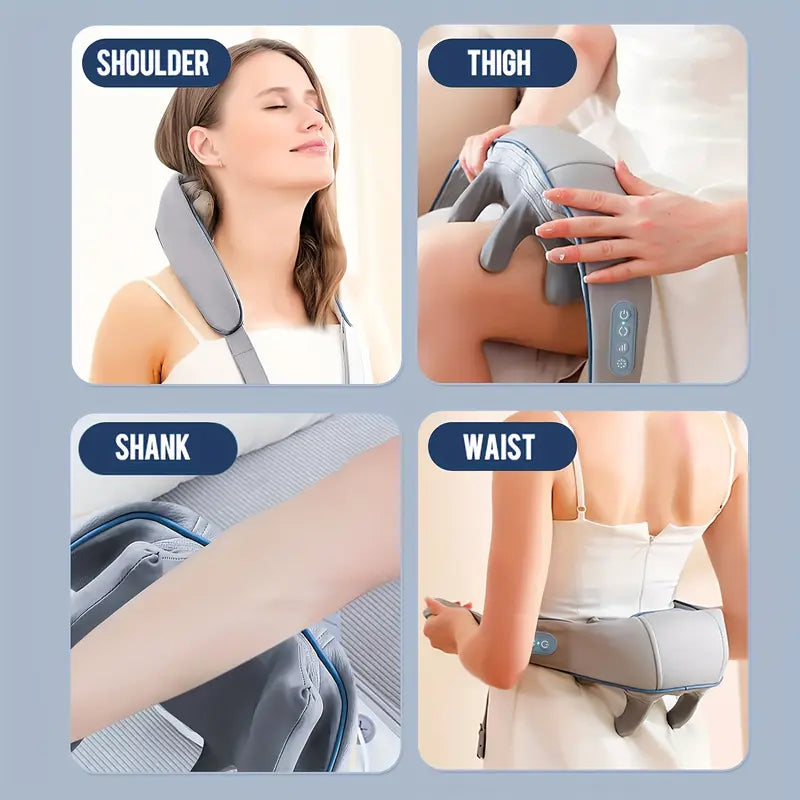 SHOULDER

THIGH

SHANK

WAIST